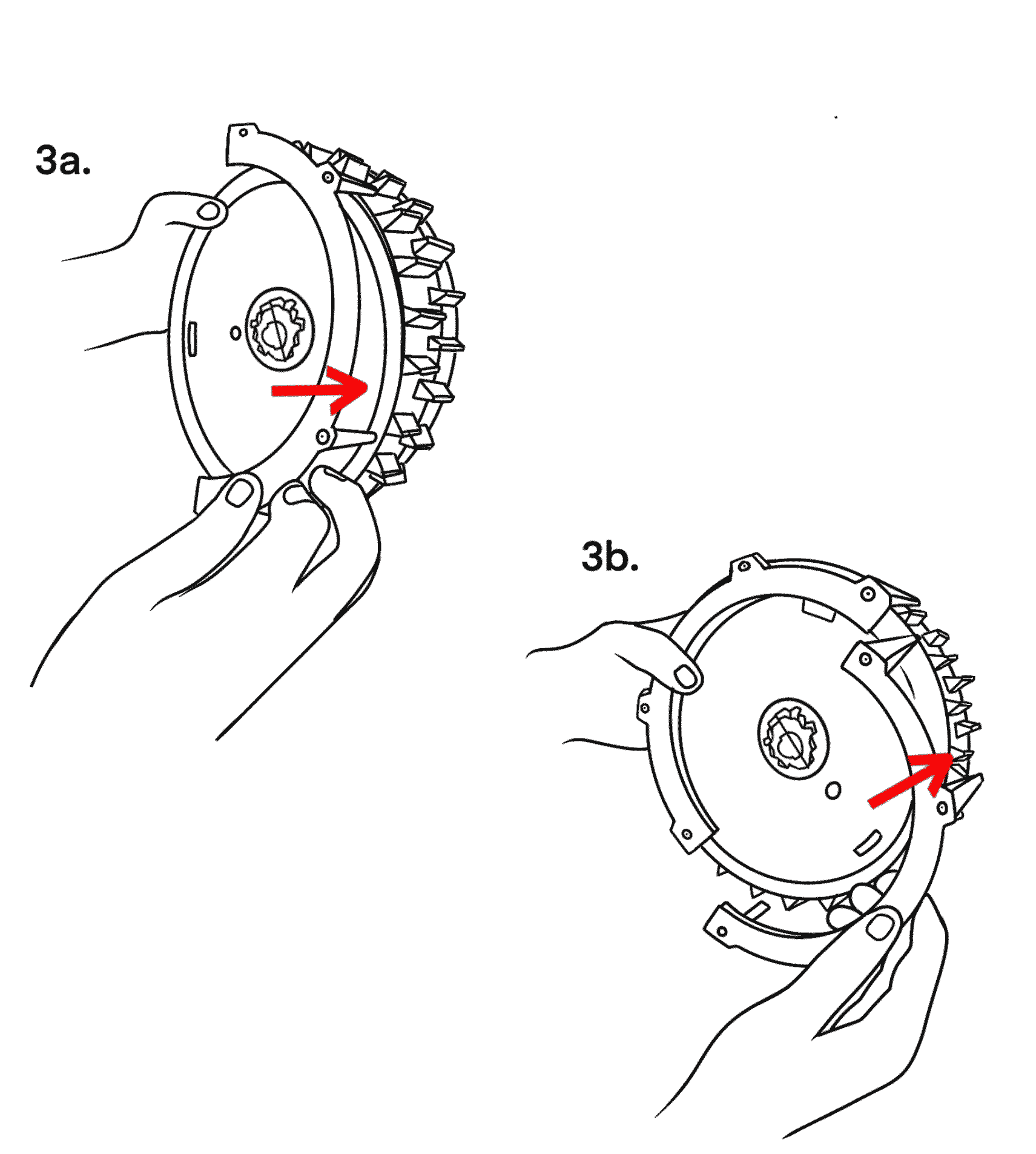 3a.

3b.